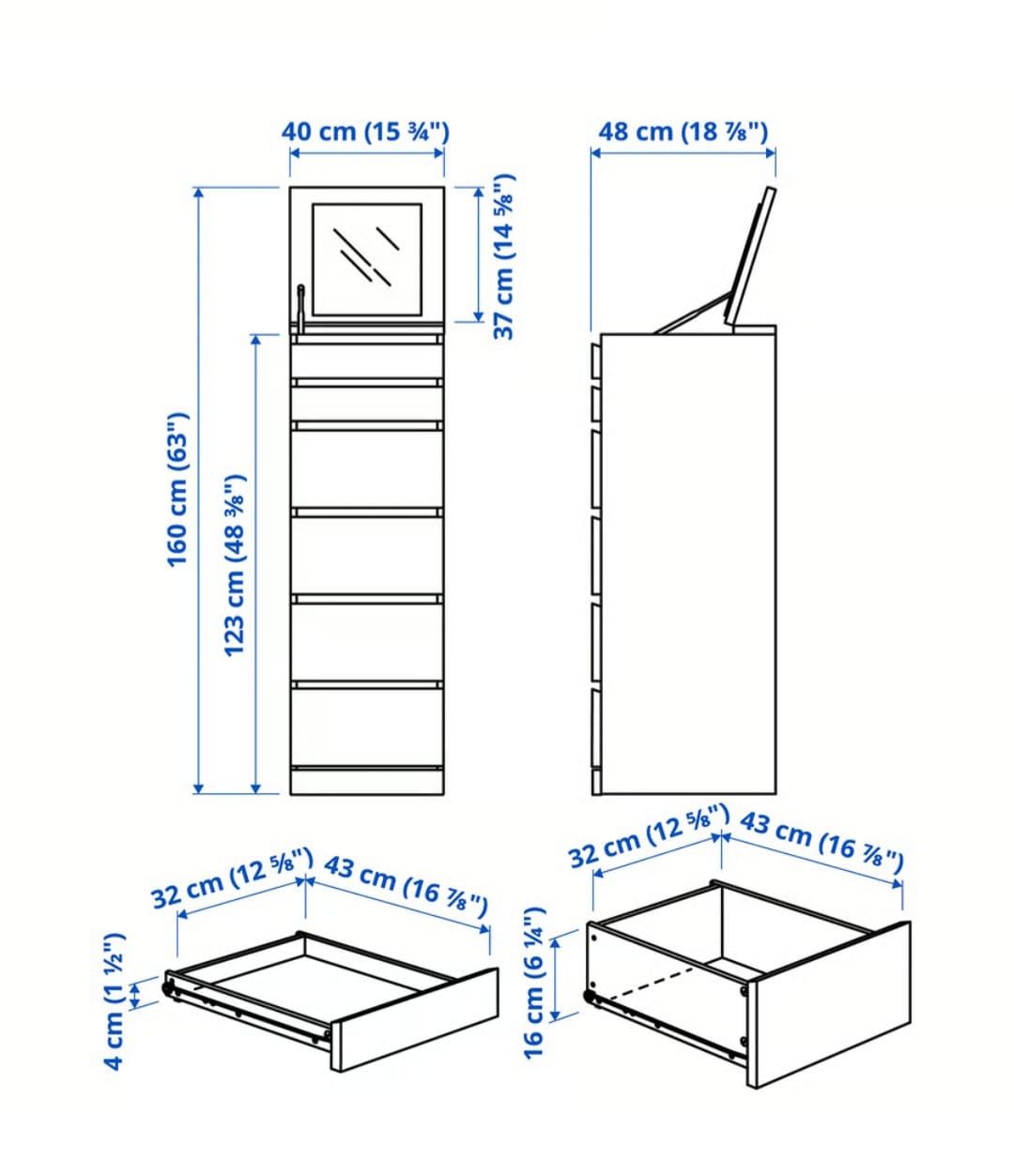 40 cm (15 ¾")

48 cm (18 ⅞")

37 cm (14 ⅝")

160 cm (63")

123 cm (48 ⅜")

32 cm (12 ⅝")

43 cm (16 ⅞")

4 cm (1 ½")

32 cm (12 ⅝")

43 cm (16 ⅞")

16 cm (6 ¼")